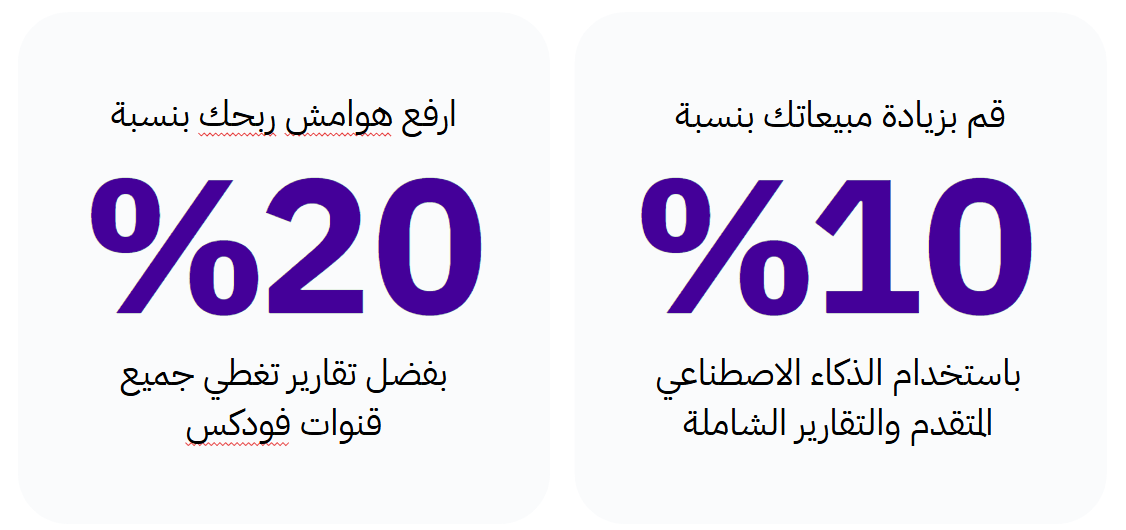 قم بزيادة مبيعاتك بنسبة

%10

باستخدام الذكاء الاصطناعي المتقدم والتقارير الشاملة

ارفع هوامش ربحك بنسبة

%20

بفضل تقارير تغطي جميع قنوات فودكس